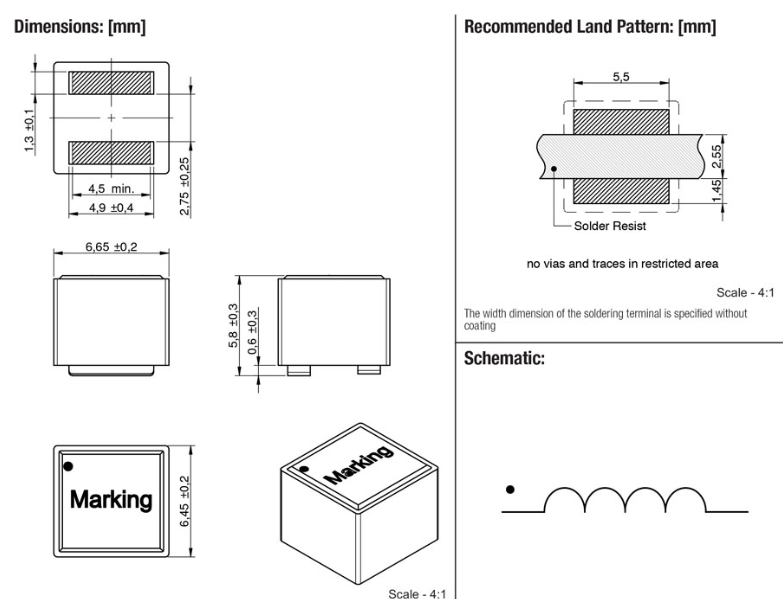 Dimensions: [mm]

1,3 ±0,1

4,5 min.

4,9 ±0,4

2,75 ±0,25

6,65 ±0,2

5,8 ±0,3

0,6 ±0,3

Marking

6,45 ±0,2

Marking

Scale - 4:1

Recommended Land Pattern: [mm]

5,5

2,55

1,45

Solder Resist

no vias and traces in restricted area

Scale - 4:1

The width dimension of the soldering terminal is specified without coating

Schematic: